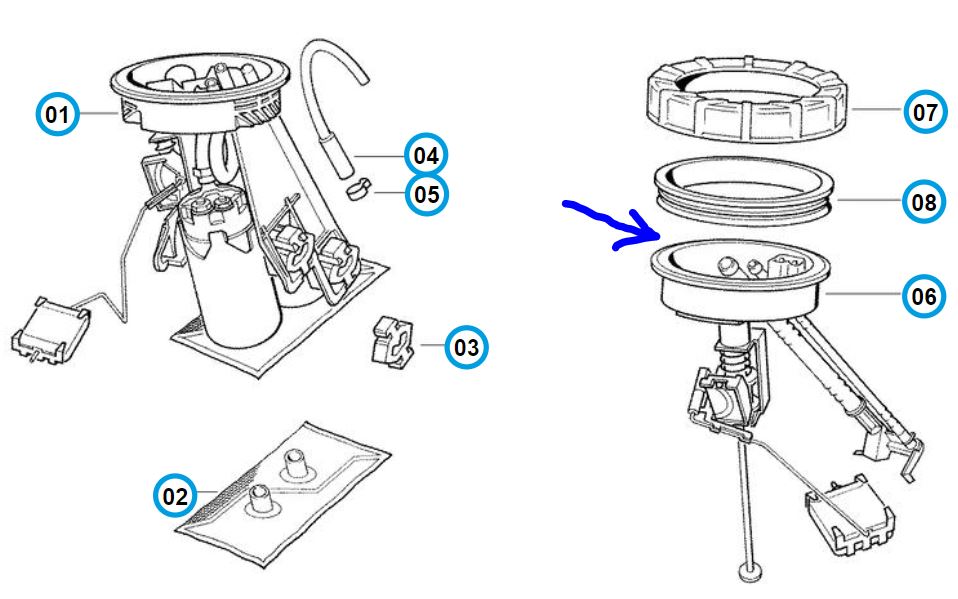 01
04
05
03
02
07
08
06