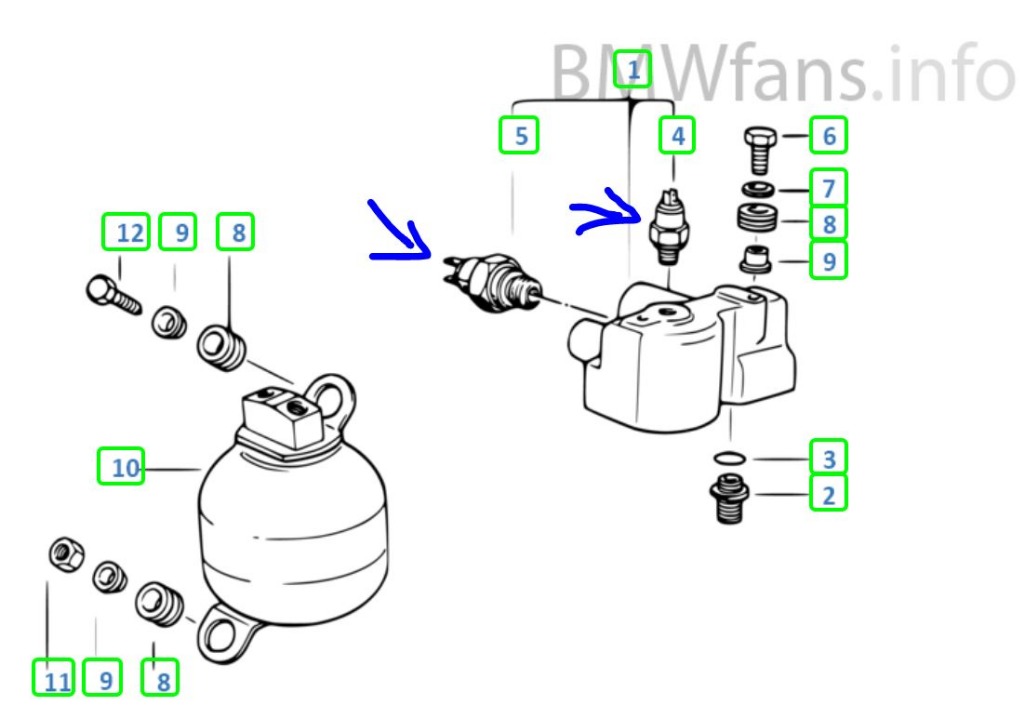 BMWfans.info
1
5
4
6
7
8
9
12
9
8
10
3
2
11
9
8