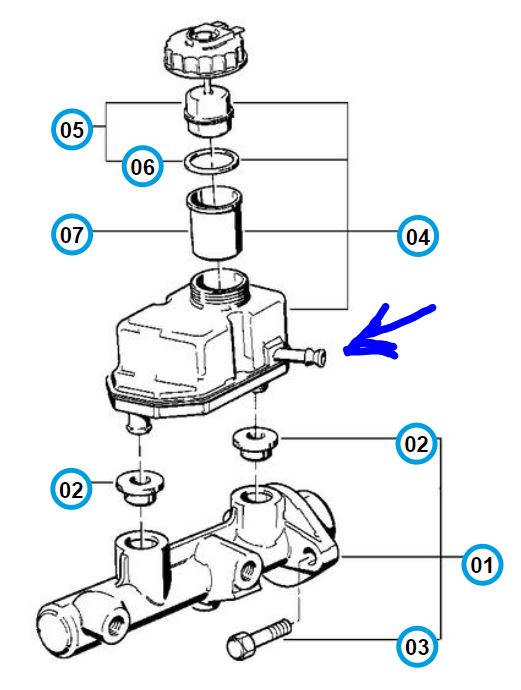 05
06
07
04
02
02
01
03